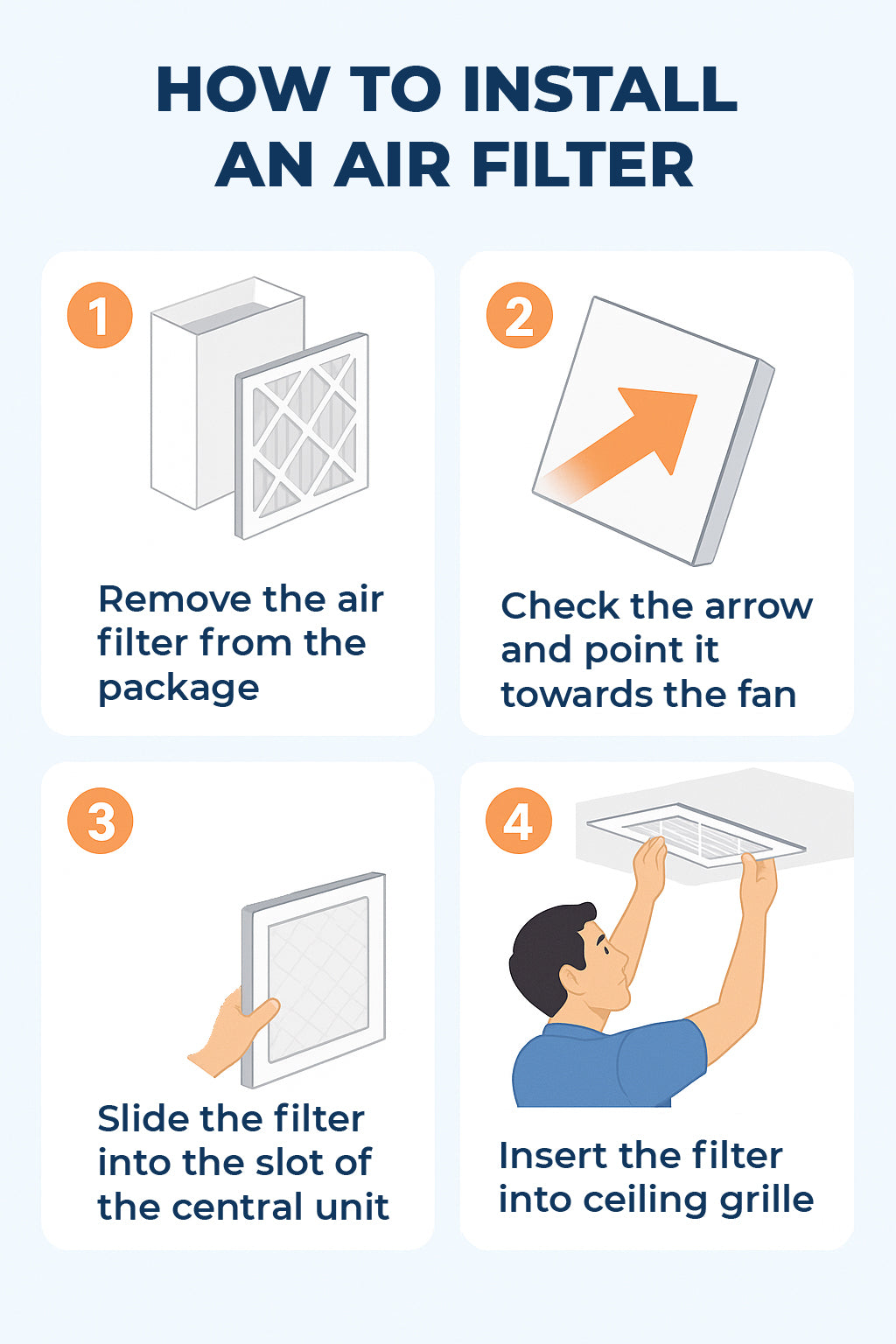 HOW TO INSTALL AN AIR FILTER

1

Remove the air filter from the package

2

Check the arrow and point it towards the fan

3

Slide the filter into the slot of the central unit

4

Insert the filter into ceiling grille